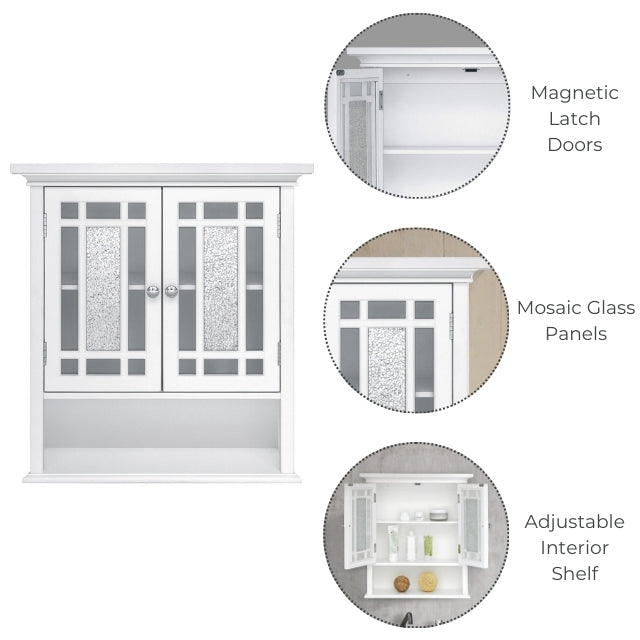 Magnetic Latch Doors

Mosaic Glass Panels

Adjustable Interior Shelf