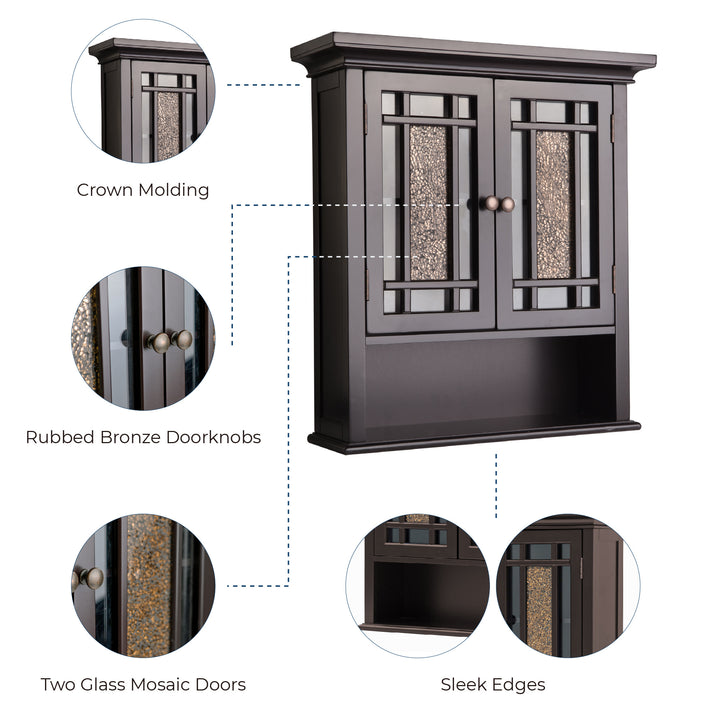 Crown Molding

Rubbed Bronze Doorknobs

Two Glass Mosaic Doors

Sleek Edges