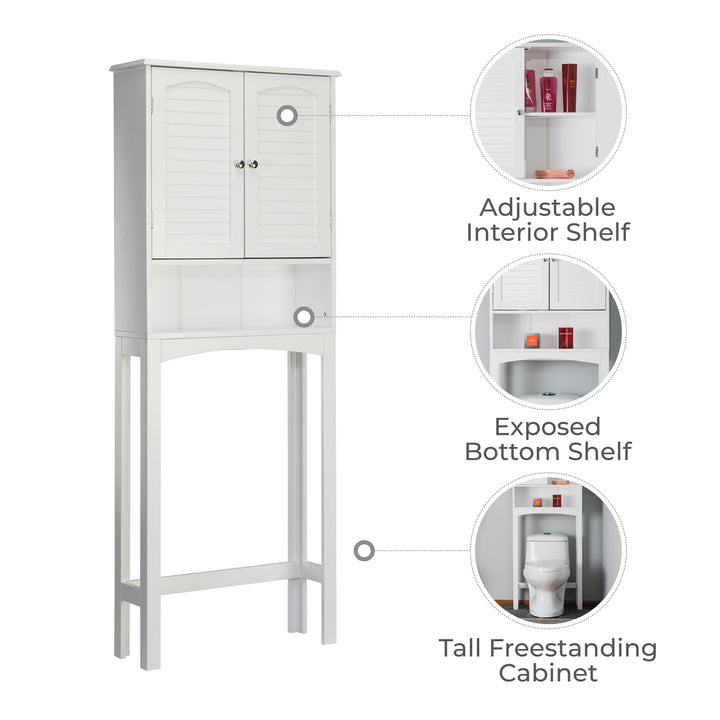 Adjustable Interior Shelf

Exposed Bottom Shelf

Tall Freestanding Cabinet